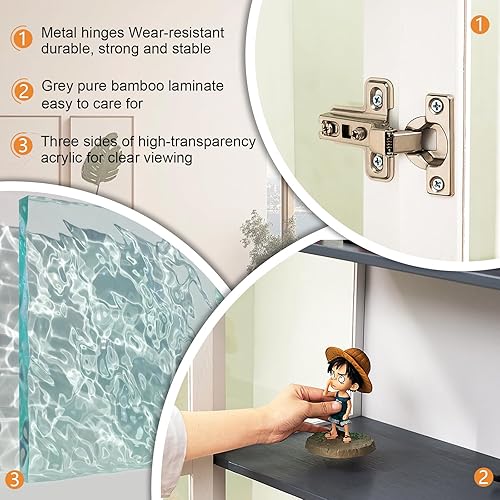 1 Metal hinges Wear-resistant durable, strong and stable

2 Grey pure bamboo laminate easy to care for

3 Three sides of high-transparency acrylic for clear viewing

1

3

2