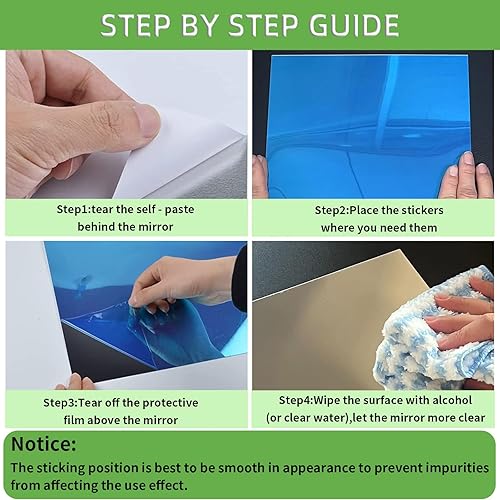 STEP BY STEP GUIDE

Step1:tear the self - paste behind the mirror

Step2:Place the stickers where you need them

Step3:Tear off the protective film above the mirror

Step4:Wipe the surface with alcohol (or clear water),let the mirror more clear

Notice:
The sticking position is best to be smooth in appearance to prevent impurities from affecting the use effect.