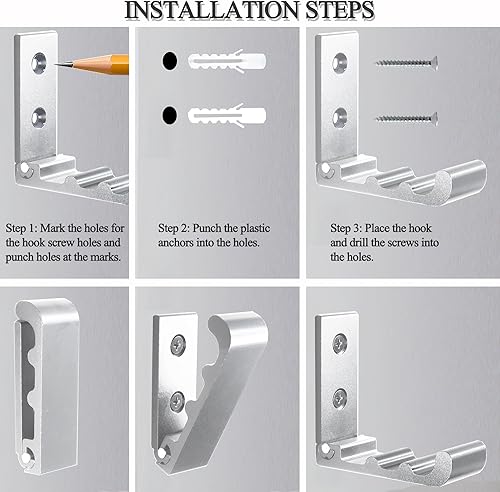 INSTALLATION STEPS

Step 1: Mark the holes for the hook screw holes and punch holes at the marks.

Step 2: Punch the plastic anchors into the holes.

Step 3: Place the hook and drill the screws into the holes.