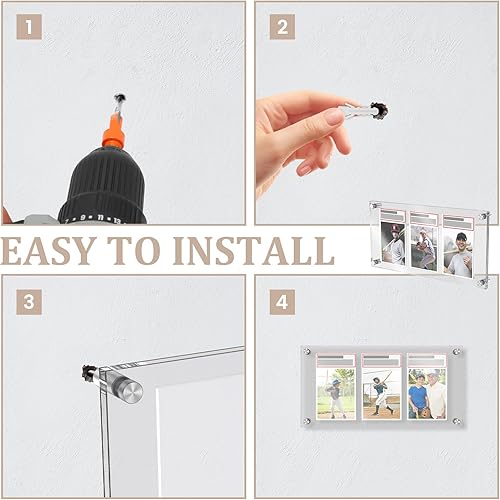 1

2

EASY TO INSTALL

3

4