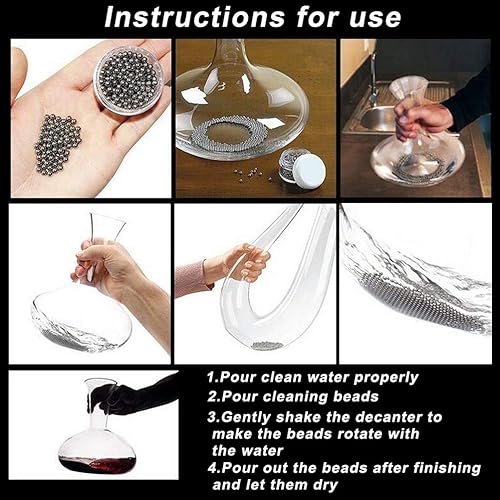 Instructions for use

1.Pour clean water properly
2.Pour cleaning beads
3.Gently shake the decanter to make the beads rotate with the water
4.Pour out the beads after finishing and let them dry