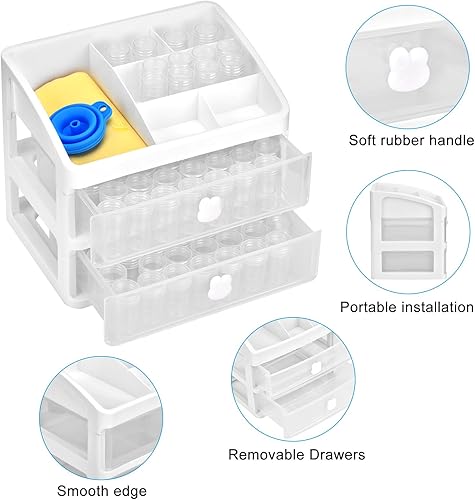 Soft rubber handle

Portable installation

Removable Drawers

Smooth edge