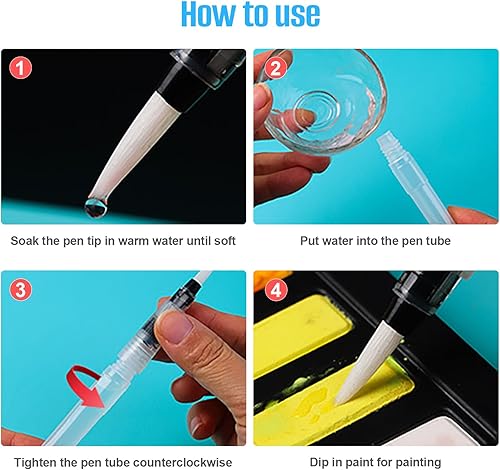 How to use

1

Soak the pen tip in warm water until soft

2

Put water into the pen tube

3

Tighten the pen tube counterclockwise

4

Dip in paint for painting