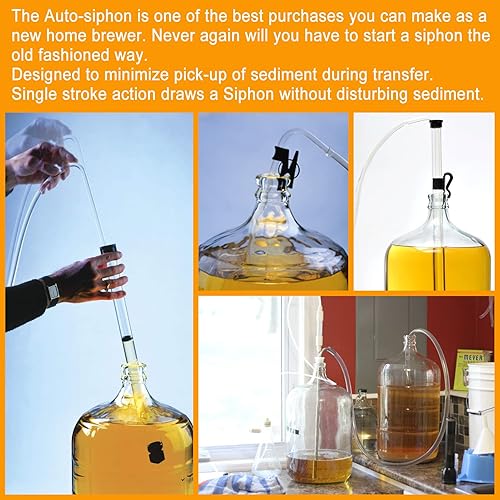 The Auto-siphon is one of the best purchases you can make as a new home brewer. Never again will you have to start a siphon the old fashioned way.
Designed to minimize pick-up of sediment during transfer.
Single stroke action draws a Siphon without disturbing sediment.

MEYER