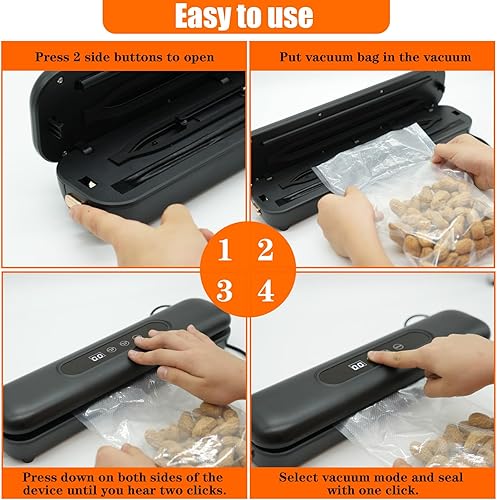 Easy to use

Press 2 side buttons to open

Put vacuum bag in the vacuum

1 2
3 4

Press down on both sides of the device until you hear two clicks.

Select vacuum mode and seal with one click.