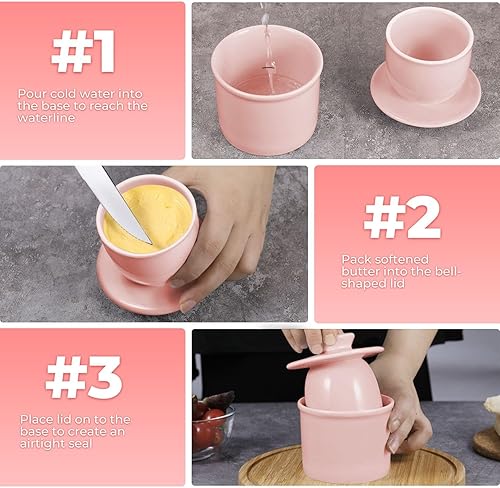 #1

Pour cold water into the base to reach the waterline

#2

Pack softened butter into the bell-shaped lid

#3

Place lid on to the base to create an airtight seal