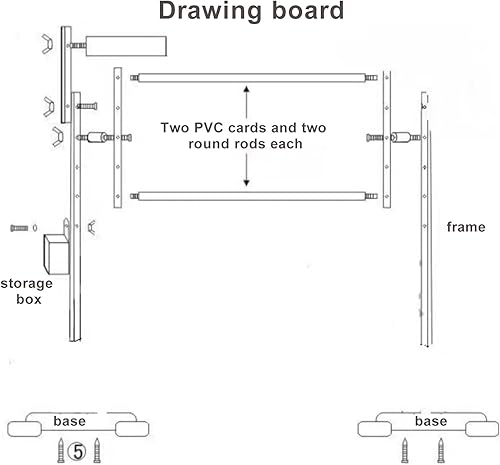 Drawing board

Two PVC cards and two round rods each

frame

storage box

base

⑤

base