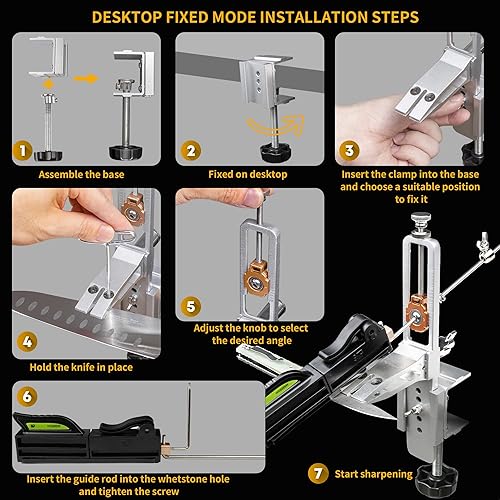 DESKTOP FIXED MODE INSTALLATION STEPS

1
Assemble the base

2
Fixed on desktop

3
Insert the clamp into the base and choose a suitable position to fix it

4
Hold the knife in place

5
Adjust the knob to select the desired angle

6
Insert the guide rod into the whetstone hole and tighten the screw

7
Start sharpening