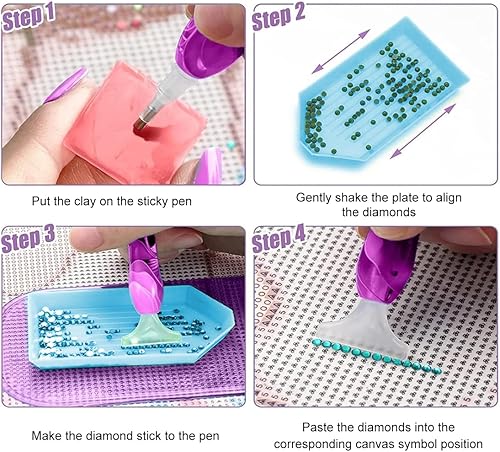 Step 1

Put the clay on the sticky pen

Step 2

Gently shake the plate to align the diamonds

Step 3

Make the diamond stick to the pen

Step 4

Paste the diamonds into the corresponding canvas symbol position