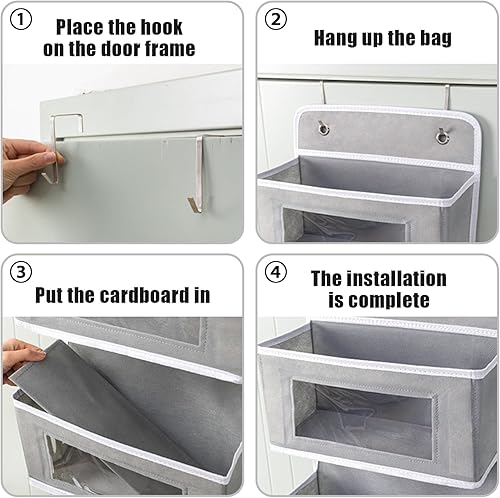 ① Place the hook on the door frame

② Hang up the bag

③ Put the cardboard in

④ The installation is complete