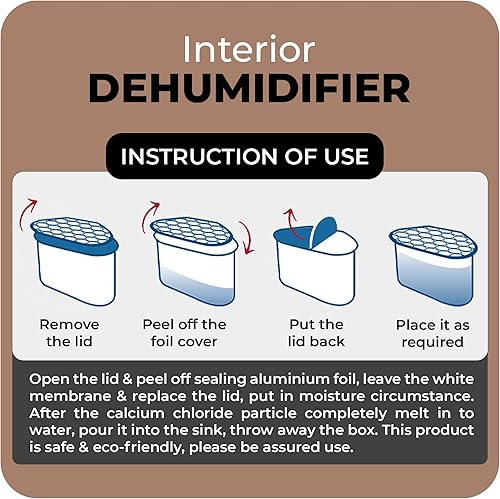 Interior
DEHUMIDIFIER

INSTRUCTION OF USE

Remove the lid

Peel off the foil cover

Put the lid back

Place it as required

Open the lid & peel off sealing aluminium foil, leave the white membrane & replace the lid, put in moisture circumstance. After the calcium chloride particle completely melt in to water, pour it into the sink, throw away the box. This product is safe & eco-friendly, please be assured use.