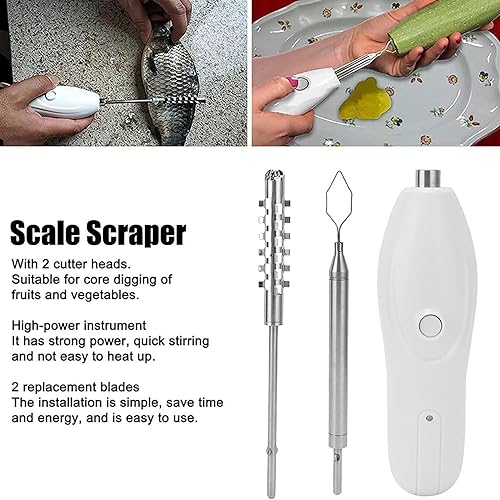 Scale Scraper

With 2 cutter heads. Suitable for core digging of fruits and vegetables.

High-power instrument It has strong power, quick stirring and not easy to heat up.

2 replacement blades The installation is simple, save time and energy, and is easy to use.