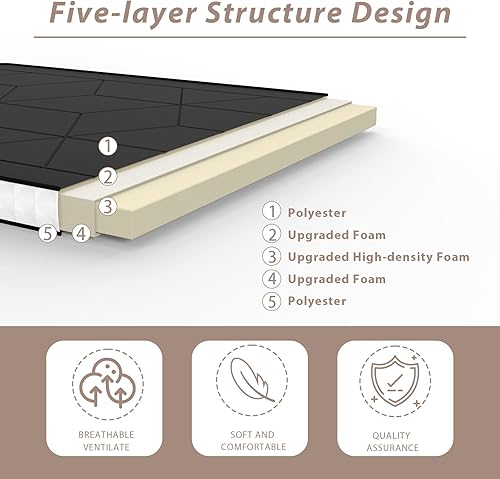 Five-layer Structure Design

1
2
3
5 4

1 Polyester
2 Upgraded Foam
3 Upgraded High-density Foam
4 Upgraded Foam
5 Polyester

BREATHABLE VENTILATE

SOFT AND COMFORTABLE

QUALITY ASSURANCE