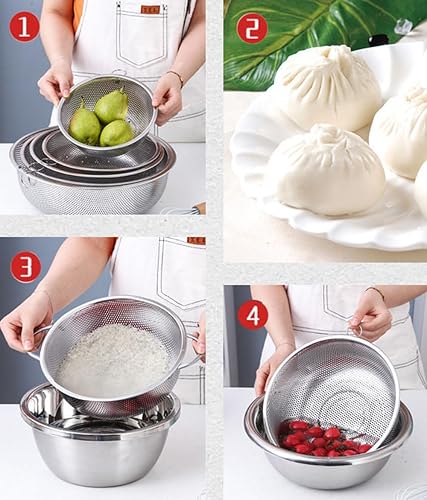 1
2
3
4