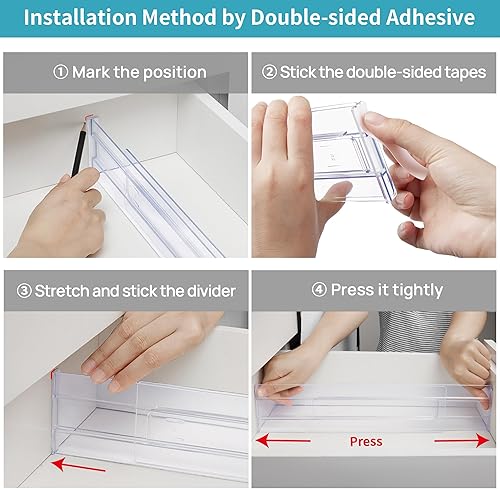 Installation Method by Double-sided Adhesive

① Mark the position

② Stick the double-sided tapes

③ Stretch and stick the divider

④ Press it tightly

Press