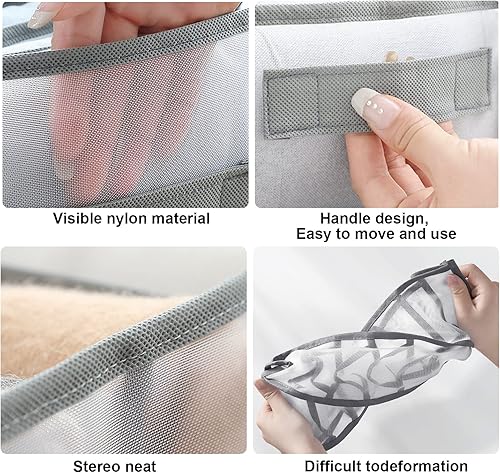 Visible nylon material

Handle design,
Easy to move and use

Stereo neat

Difficult todeformation