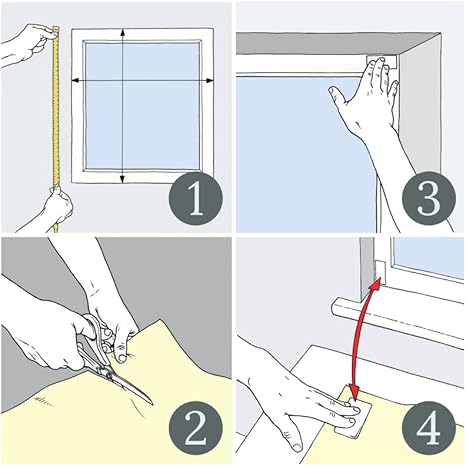 1
3
2
4