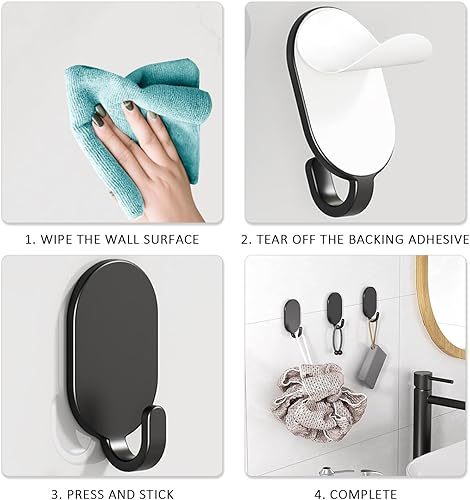 1. WIPE THE WALL SURFACE

2. TEAR OFF THE BACKING ADHESIVE

3. PRESS AND STICK

4. COMPLETE