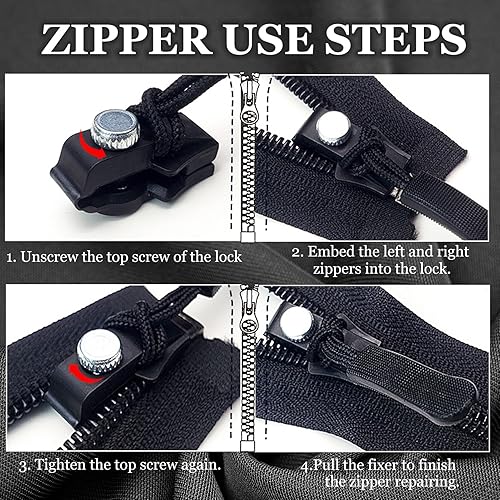 ZIPPER USE STEPS

1. Unscrew the top screw of the lock

2. Embed the left and right zippers into the lock.

3. Tighten the top screw again.

4.Pull the fixer to finish the zipper repairing.