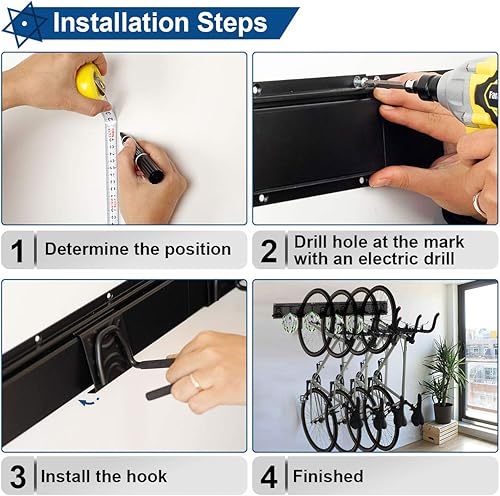 Installation Steps

1 Determine the position

2 Drill hole at the mark with an electric drill

3 Install the hook

4 Finished