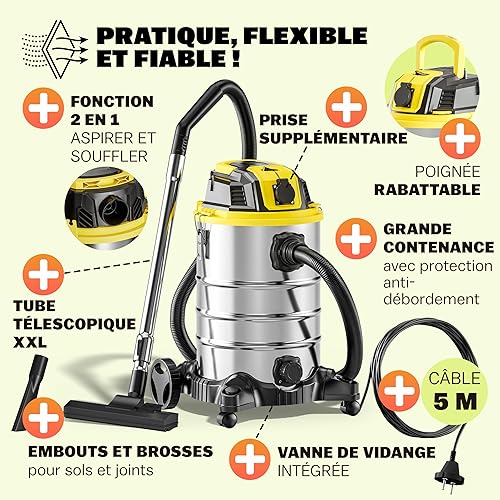 PRATIQUE, FLEXIBLE ET FIABLE !

FONCTION 2 EN 1
ASPIRER ET SOUFFLER

PRISE SUPPLÉMENTAIRE

POIGNÉE
RABATTABLE

GRANDE CONTENANCE
avec protection anti-débordement

TUBE TÉLESCOPIQUE XXL

CÂBLE
5 M

EMBOUTS ET BROSSES
pour sols et joints

VANNE DE VIDANGE
INTÉGRÉE