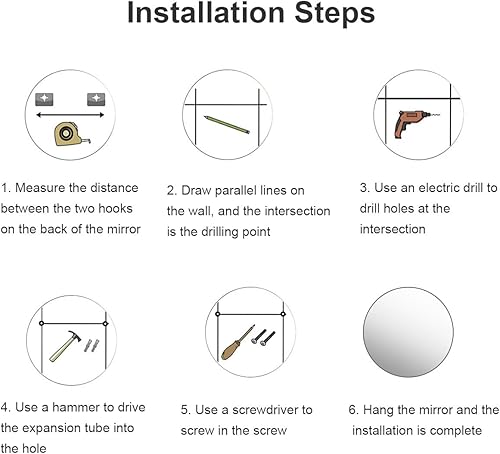 Installation Steps

1. Measure the distance between the two hooks on the back of the mirror

2. Draw parallel lines on the wall, and the intersection is the drilling point

3. Use an electric drill to drill holes at the intersection

4. Use a hammer to drive the expansion tube into the hole

5. Use a screwdriver to screw in the screw

6. Hang the mirror and the installation is complete