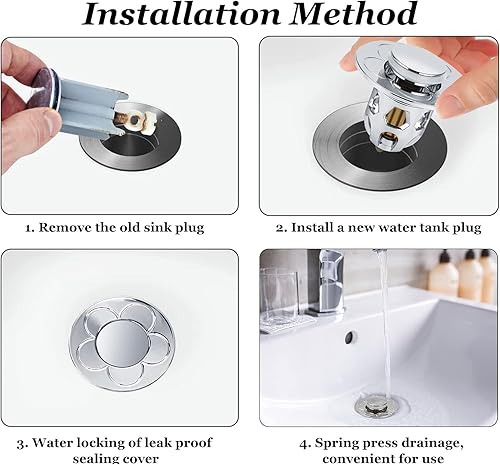 Installation Method

1. Remove the old sink plug

2. Install a new water tank plug

3. Water locking of leak proof sealing cover

4. Spring press drainage, convenient for use