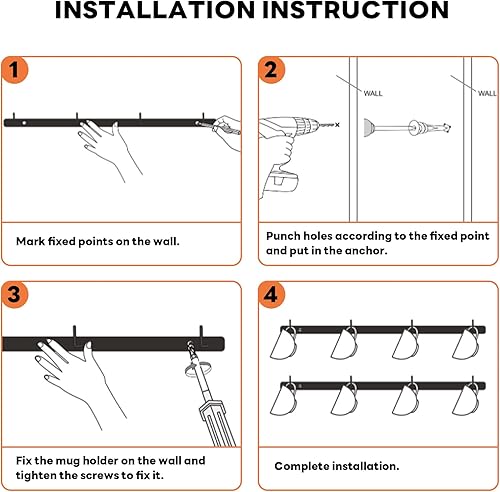 INSTALLATION INSTRUCTION

1

Mark fixed points on the wall.

2

WALL

WALL

Punch holes according to the fixed point and put in the anchor.

3

Fix the mug holder on the wall and tighten the screws to fix it.

4

Complete installation.