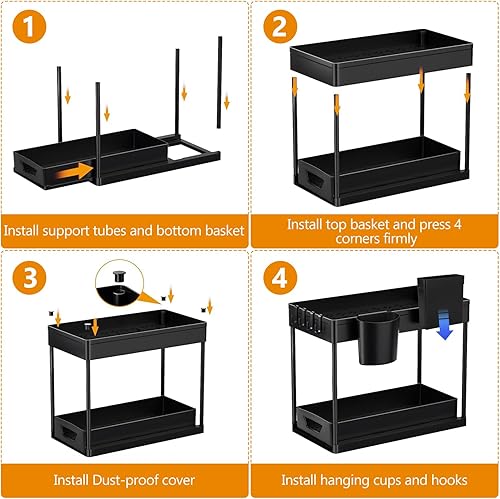 1

Install support tubes and bottom basket

2

Install top basket and press 4 corners firmly

3

Install Dust-proof cover

4

Install hanging cups and hooks