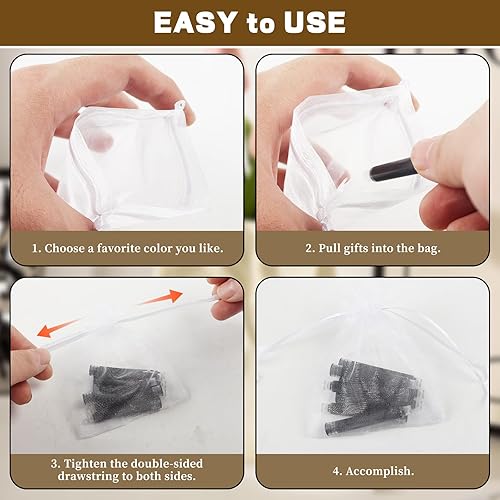 EASY to USE

1. Choose a favorite color you like.

2. Pull gifts into the bag.

3. Tighten the double-sided drawstring to both sides.

4. Accomplish.