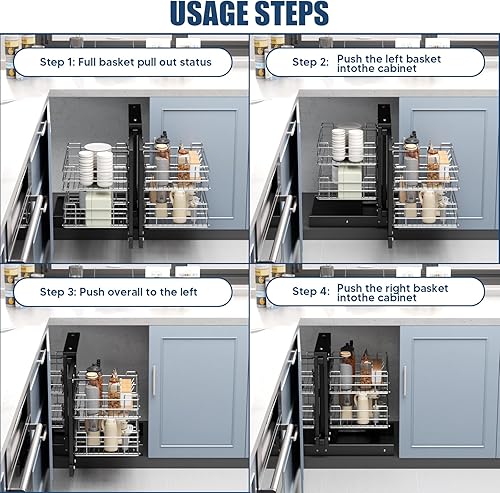 USAGE STEPS

Step 1: Full basket pull out status

Step 2: Push the left basket intothe cabinet

Step 3: Push overall to the left

Step 4: Push the right basket intothe cabinet