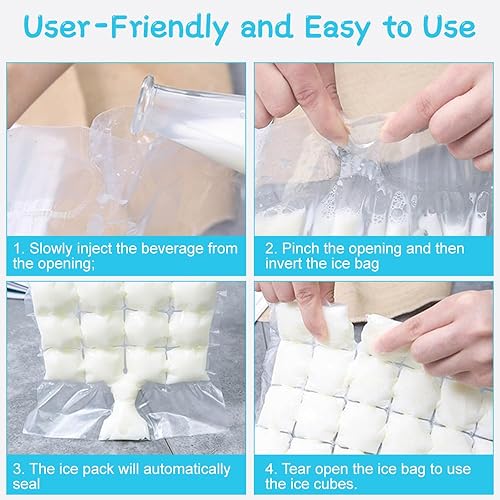 User-Friendly and Easy to Use

1. Slowly inject the beverage from the opening;

2. Pinch the opening and then invert the ice bag

3. The ice pack will automatically seal

4. Tear open the ice bag to use the ice cubes.