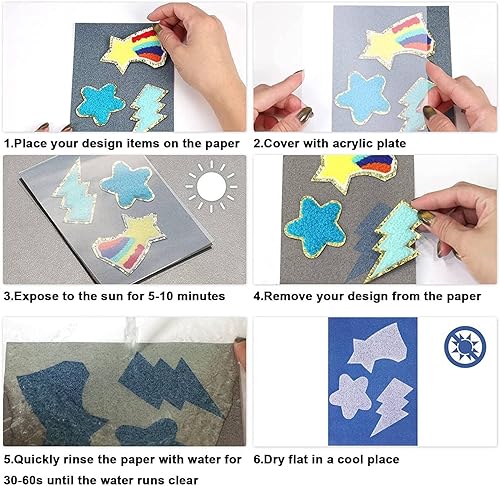 1.Place your design items on the paper

2.Cover with acrylic plate

3.Expose to the sun for 5-10 minutes

4.Remove your design from the paper

5.Quickly rinse the paper with water for 30-60s until the water runs clear

6.Dry flat in a cool place