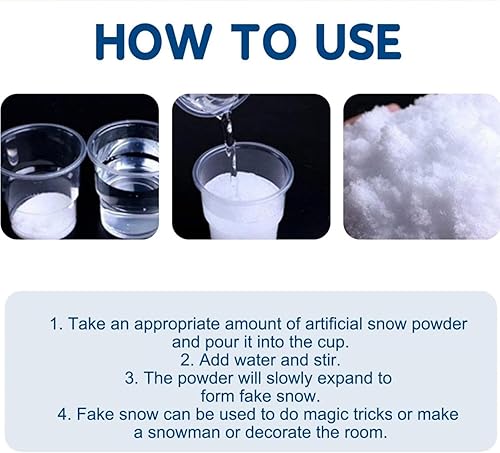 HOW TO USE

1. Take an appropriate amount of artificial snow powder and pour it into the cup.
2. Add water and stir.
3. The powder will slowly expand to form fake snow.
4. Fake snow can be used to do magic tricks or make a snowman or decorate the room.