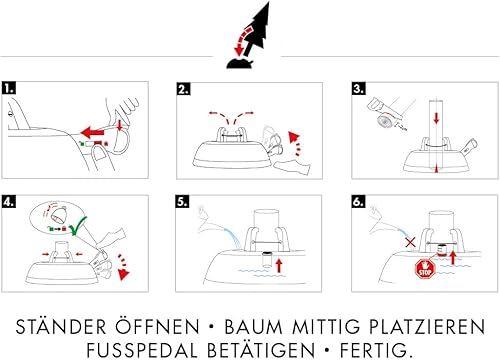 1.

2.

3.

4.

5.

6.

STOP

STÄNDER ÖFFNEN • BAUM MITTIG PLATZIEREN FUSSPEDAL BETÄTIGEN • FERTIG.