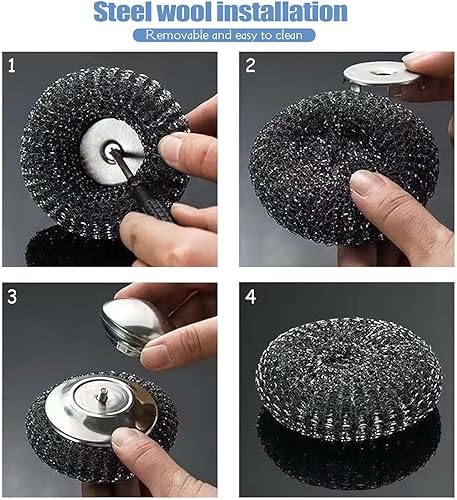 Steel wool installation

Removable and easy to clean

1

2

3

4