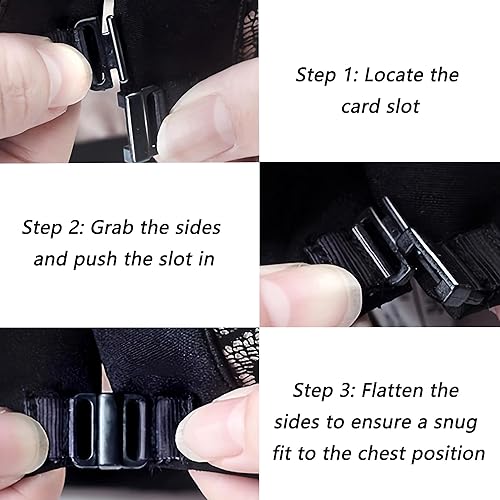 Step 1: Locate the card slot

Step 2: Grab the sides and push the slot in

Step 3: Flatten the sides to ensure a snug fit to the chest position