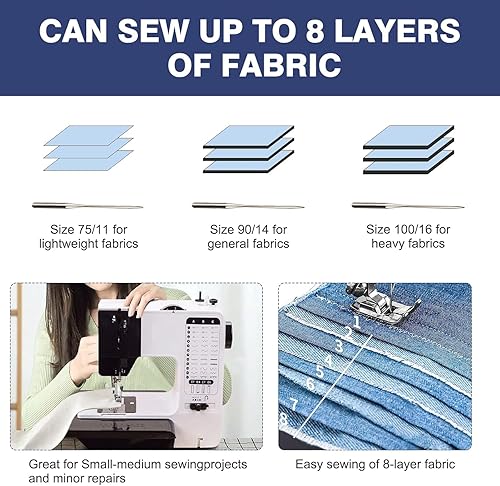 CAN SEW UP TO 8 LAYERS OF FABRIC

Size 75/11 for lightweight fabrics

Size 90/14 for general fabrics

Size 100/16 for heavy fabrics

1
2
3
4
5
6
7
8

Great for Small-medium sewingprojects and minor repairs

Easy sewing of 8-layer fabric