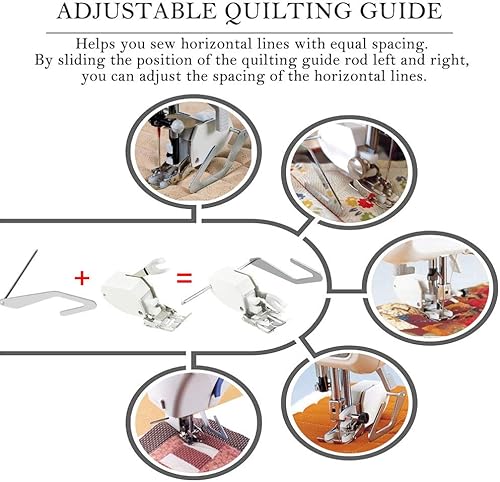 ADJUSTABLE QUILTING GUIDE

Helps you sew horizontal lines with equal spacing. By sliding the position of the quilting guide rod left and right, you can adjust the spacing of the horizontal lines.

+ =