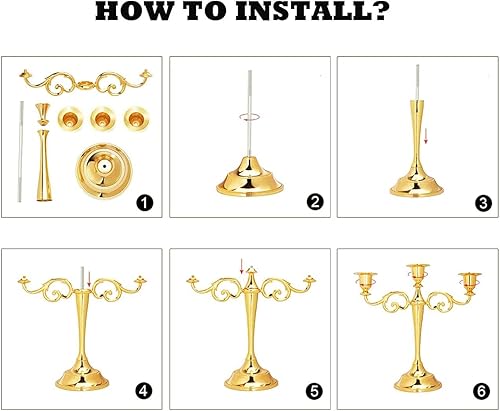 HOW TO INSTALL?

1

2

3

4

5

6