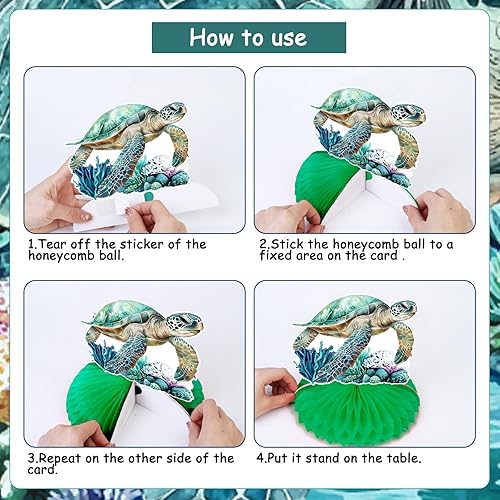 How to use

1.Tear off the sticker of the honeycomb ball.

2.Stick the honeycomb ball to a fixed area on the card .

3.Repeat on the other side of the card.

4.Put it stand on the table.