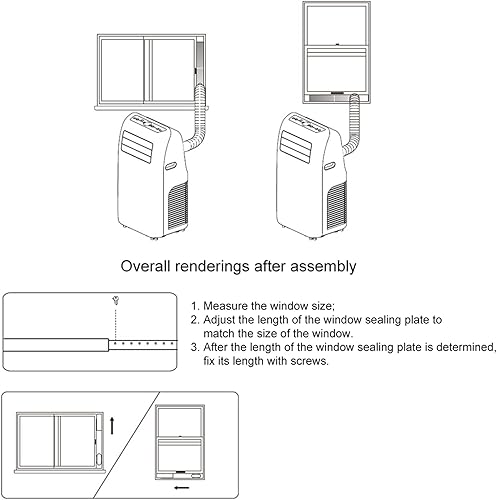 Overall renderings after assembly

1. Measure the window size;
2. Adjust the length of the window sealing plate to match the size of the window.
3. After the length of the window sealing plate is determined, fix its length with screws.