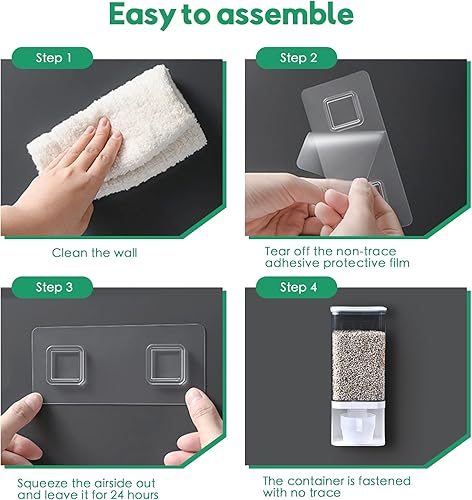 Easy to assemble

Step 1

Clean the wall

Step 2

Tear off the non-trace adhesive protective film

Step 3

Squeeze the airside out and leave it for 24 hours

Step 4

The container is fastened with no trace