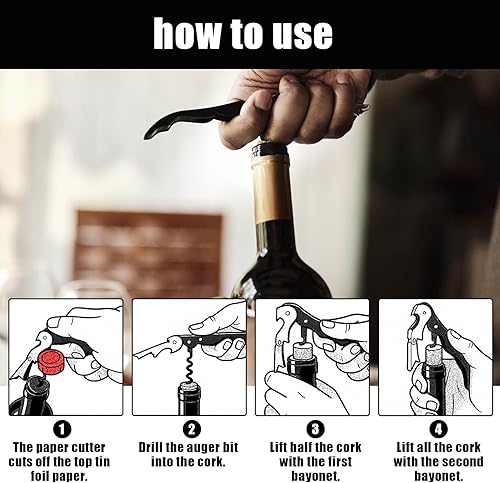 how to use

1
The paper cutter cuts off the top tin foil paper.

2
Drill the auger bit into the cork.

3
Lift half the cork with the first bayonet.

4
Lift all the cork with the second bayonet.