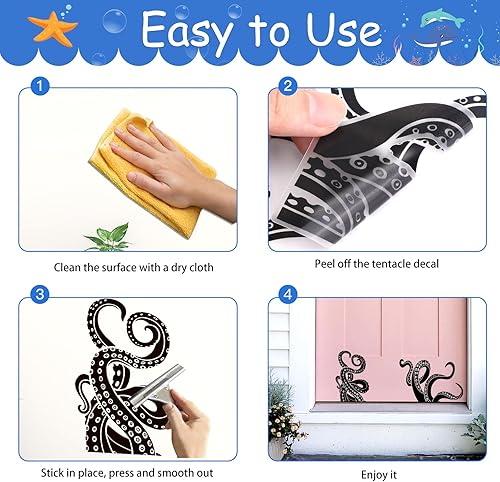 Easy to Use

1

Clean the surface with a dry cloth

2

Peel off the tentacle decal

3

Stick in place, press and smooth out

4

Enjoy it