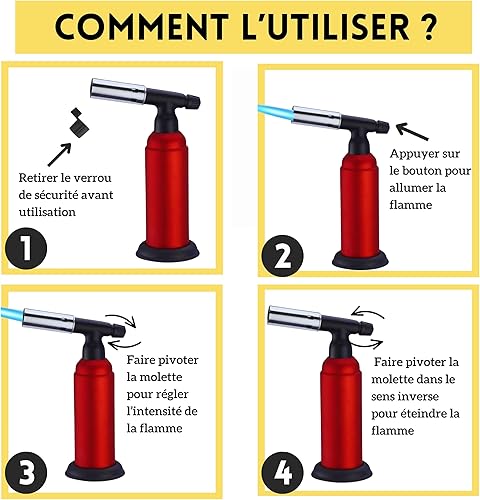 COMMENT L'UTILISER ?

Retirer le verrou de sécurité avant utilisation

1

Appuyer sur le bouton pour allumer la flamme

2

Faire pivoter la molette pour régler l'intensité de la flamme

3

Faire pivoter la molette dans le sens inverse pour éteindre la flamme

4