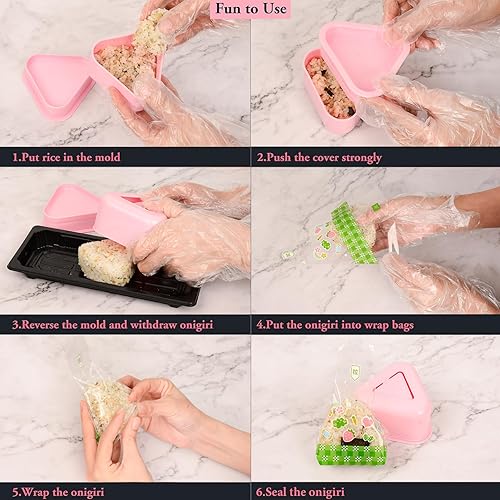 Fun to Use

1.Put rice in the mold

2.Push the cover strongly

3.Reverse the mold and withdraw onigiri

4.Put the onigiri into wrap bags

5.Wrap the onigiri

6.Seal the onigiri