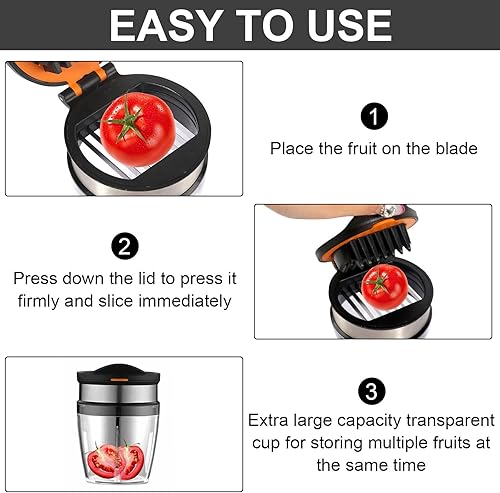 EASY TO USE

1
Place the fruit on the blade

2
Press down the lid to press it firmly and slice immediately

3
Extra large capacity transparent cup for storing multiple fruits at the same time