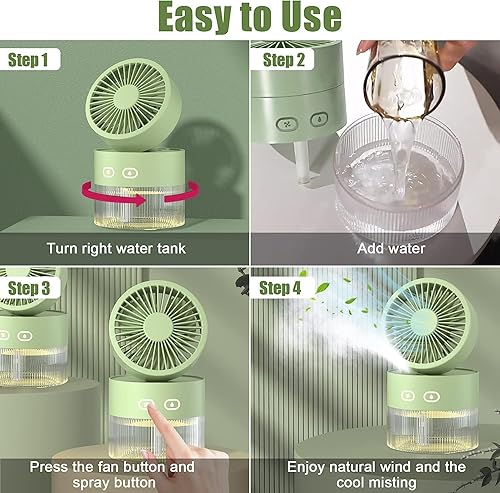 Easy to Use

Step 1

Turn right water tank

Step 2

Add water

Step 3

Press the fan button and spray button

Step 4

Enjoy natural wind and the cool misting