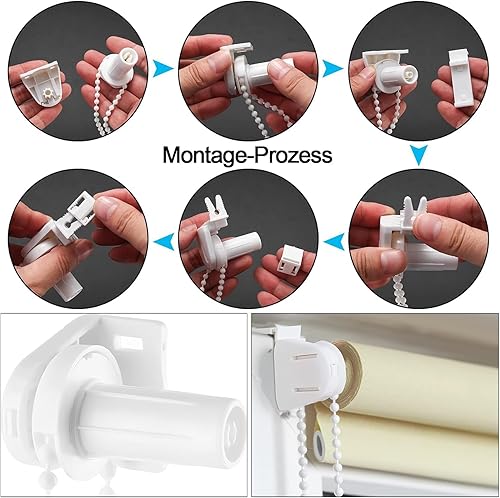 Montage-Prozess